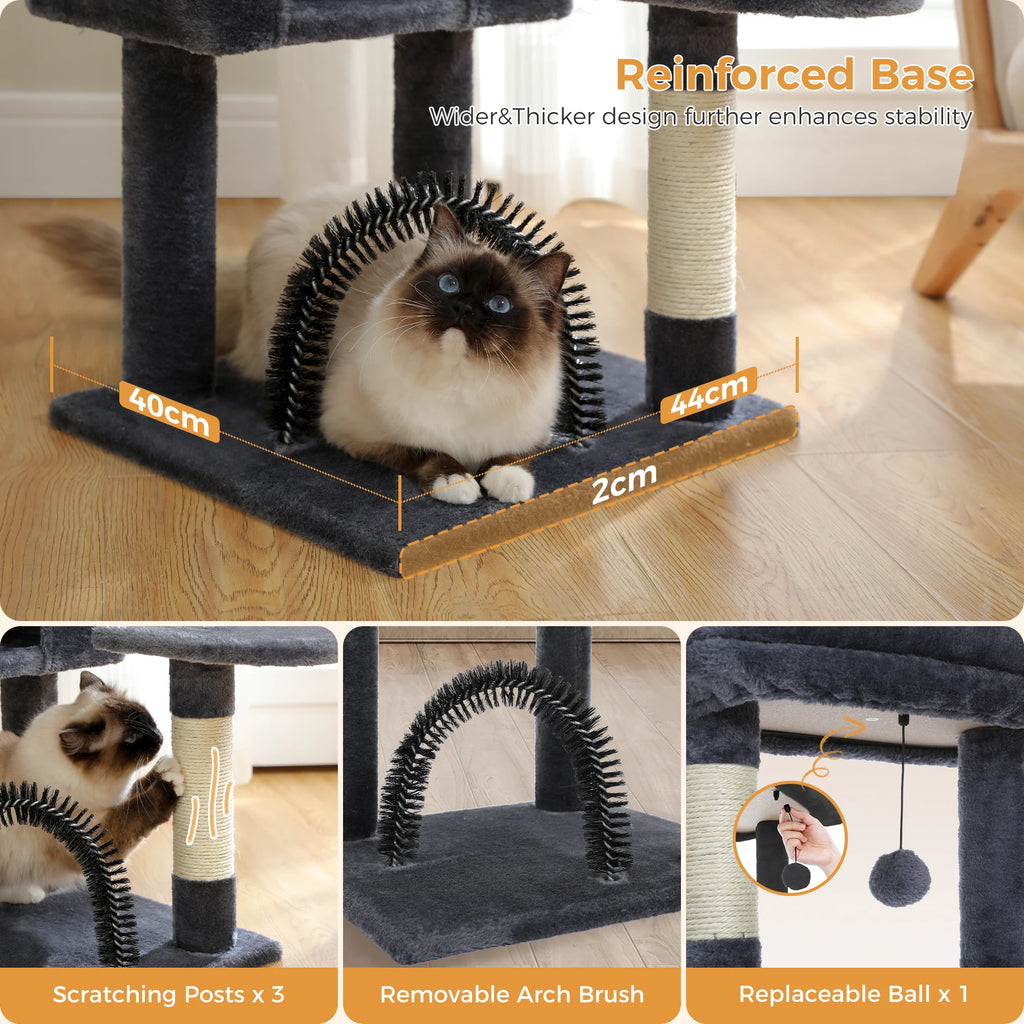 Reinforced Base

Wider&Thicker design further enhances stability

40cm

44cm

2cm

Scratching Posts x 3

Removable Arch Brush

Replaceable Ball x 1